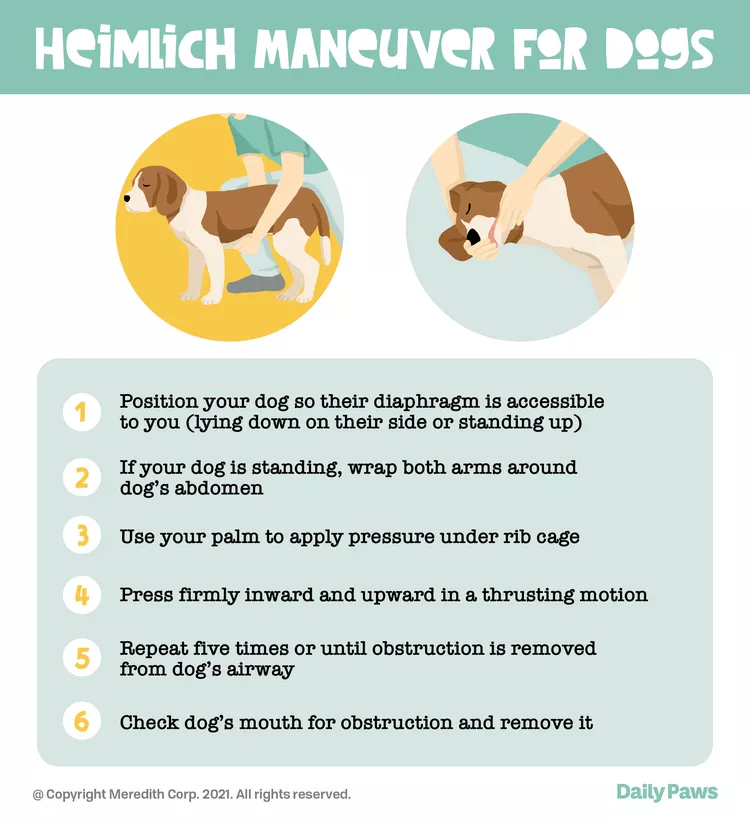 HEIMLICH MANEUVER FOR DOGS

1 Position your dog so their diaphragm is accessible to you (lying down on their side or standing up)

2 If your dog is standing, wrap both arms around dog's abdomen

3 Use your palm to apply pressure under rib cage

4 Press firmly inward and upward in a thrusting motion

5 Repeat five times or until obstruction is removed from dog's airway

6 Check dog's mouth for obstruction and remove it

@ Copyright Meredith Corp. 2021. All rights reserved.

Daily Paws