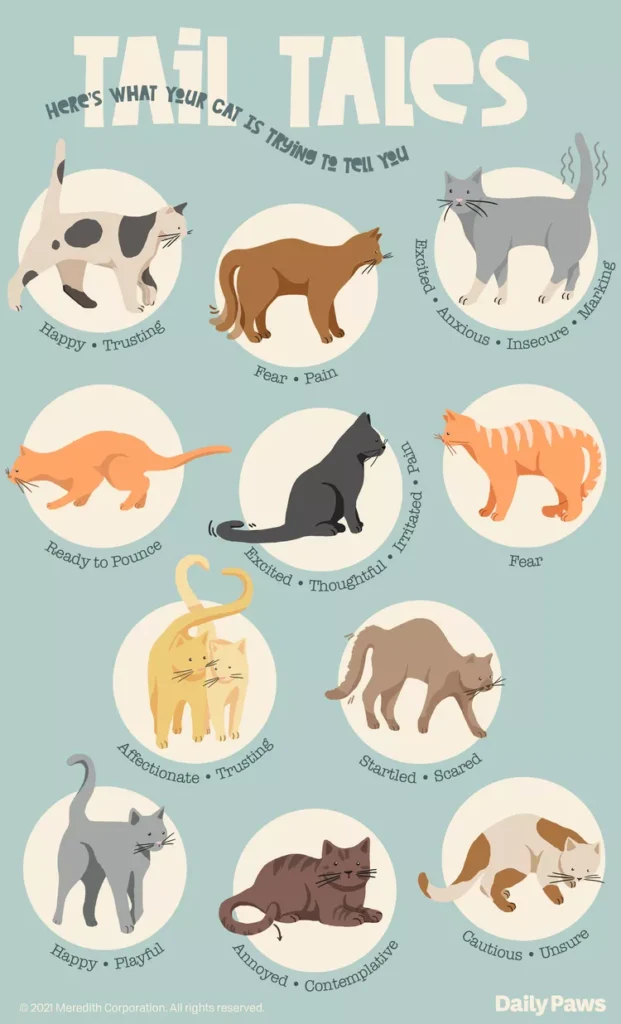 TAIL TALES

HERE'S WHAT YOUR CAT IS TRYING TO TELL YOU

Happy • Trusting

Fear • Pain

Excited • Anxious • Insecure • Marking

Ready to Pounce

Excited • Thoughtful • Irritated • Pain

Fear

Affectionate • Trusting

Startled • Scared

Happy • Playful

Annoyed • Contemplative

Cautious • Unsure

© 2021 Meredith Corporation. All rights reserved.

Daily Paws